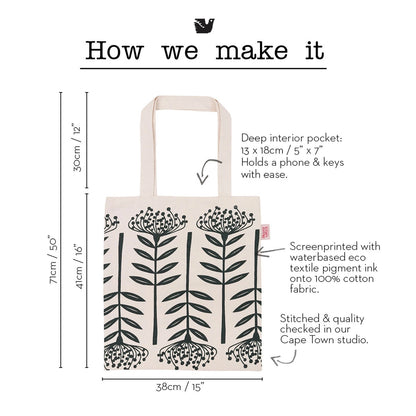 How we make it

71cm / 50"

30cm / 12"

41cm / 16"

Deep interior pocket: 13 x 18cm / 5" x 7" Holds a phone & keys with ease.

Screenprinted with waterbased eco textile pigment ink onto 100% cotton fabric.

Stitched & quality checked in our Cape Town studio.

38cm / 15"