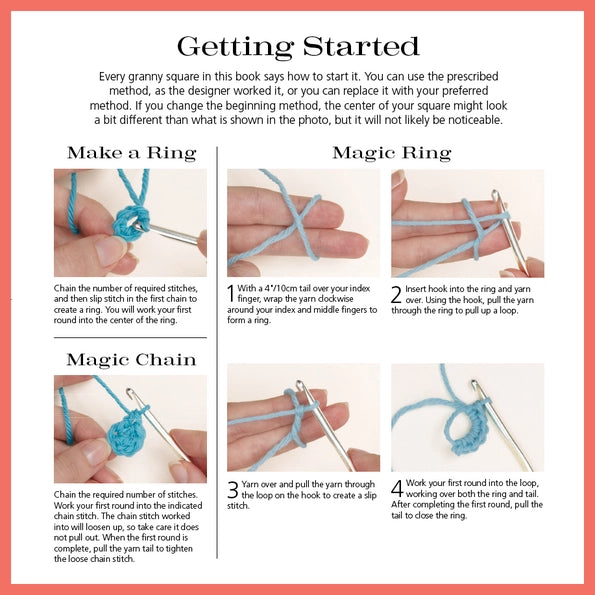 Getting Started

Every granny square in this book says how to start it. You can use the prescribed method, as the designer worked it, or you can replace it with your preferred method. If you change the beginning method, the center of your square might look a bit different than what is shown in the photo, but it will not likely be noticeable.

Make a Ring

Chain the number of required stitches, and then slip stitch in the first chain to create a ring. You will work your first round into the center of the ring.

Magic Chain

Chain the required number of stitches. Work your first round into the indicated chain stitch. The chain stitch worked into will loosen up, so take care it does not pull out. When the first round is complete, pull the yarn tail to tighten the loose chain stitch.

Magic Ring

1 With a 4"/10cm tail over your index finger, wrap the yarn clockwise around your index and middle fingers to form a ring.

2 Insert hook into the ring and yarn over. Using the hook, pull the yarn through the ring to pull up a loop.

3 Yarn over and pull the yarn through the loop on the hook to create a slip stitch.

4 Work your first round into the loop, working over both the ring and tail. After completing the first round, pull the tail to close the ring.