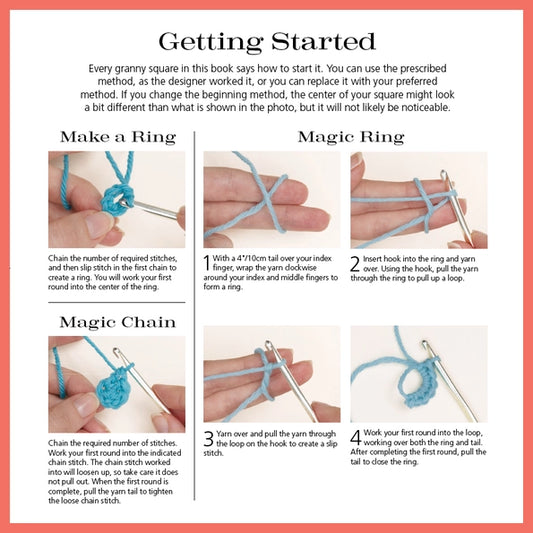 Getting Started

Every granny square in this book says how to start it. You can use the prescribed method, as the designer worked it, or you can replace it with your preferred method. If you change the beginning method, the center of your square might look a bit different than what is shown in the photo, but it will not likely be noticeable.

Make a Ring

Chain the number of required stitches, and then slip stitch in the first chain to create a ring. You will work your first round into the center of the ring.

Magic Chain

Chain the required number of stitches. Work your first round into the indicated chain stitch. The chain stitch worked into will loosen up, so take care it does not pull out. When the first round is complete, pull the yarn tail to tighten the loose chain stitch.

Magic Ring

1 With a 4"/10cm tail over your index finger, wrap the yarn clockwise around your index and middle fingers to form a ring.

2 Insert hook into the ring and yarn over. Using the hook, pull the yarn through the ring to pull up a loop.

3 Yarn over and pull the yarn through the loop on the hook to create a slip stitch.

4 Work your first round into the loop, working over both the ring and tail. After completing the first round, pull the tail to close the ring.